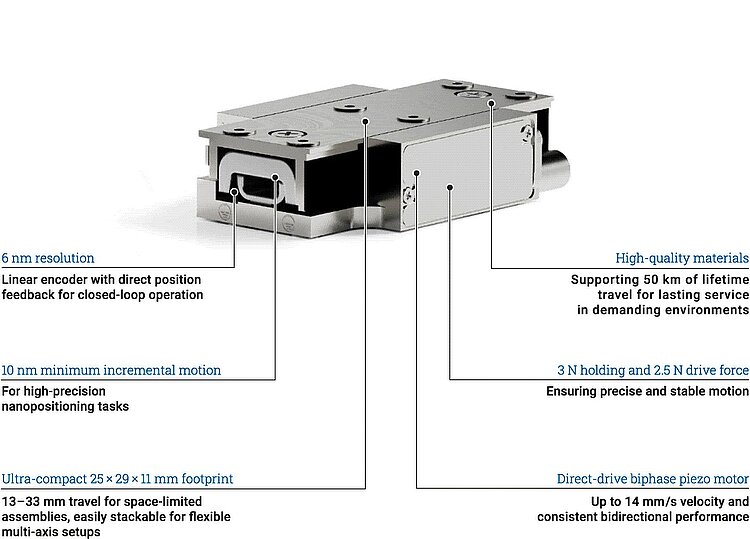 6 nm resolution

Linear encoder with direct position feedback for closed-loop operation

10 nm minimum incremental motion

For high-precision nanopositioning tasks

Ultra-compact 25 × 29 × 11 mm footprint

13–33 mm travel for space-limited assemblies, easily stackable for flexible multi-axis setups

High-quality materials

Supporting 50 km of lifetime travel for lasting service in demanding environments

3 N holding and 2.5 N drive force

Ensuring precise and stable motion

Direct-drive biphase piezo motor

Up to 14 mm/s velocity and consistent bidirectional performance